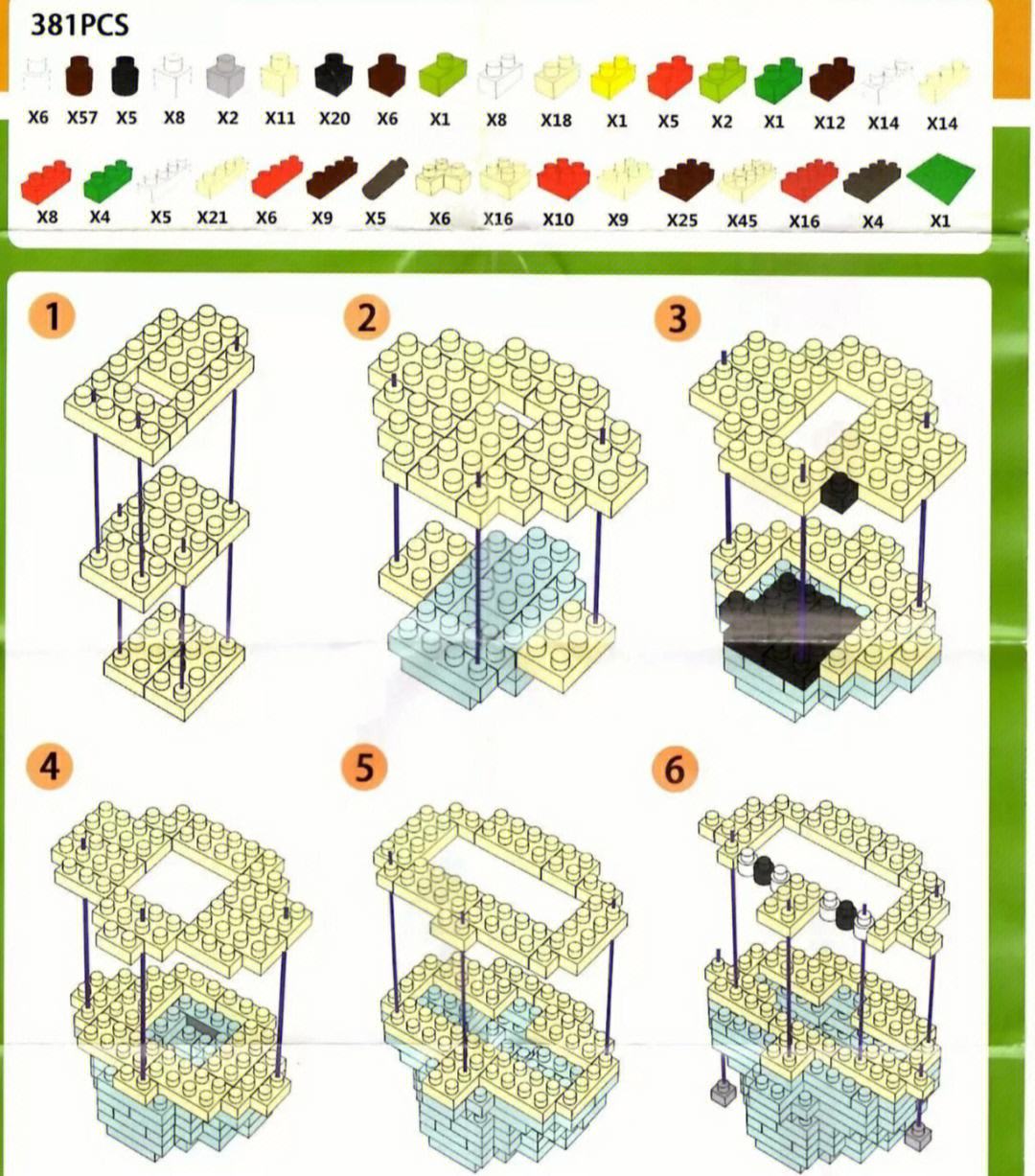 381PCS

X6 X57 X5 X8 X2 X11 X20 X6 X1 X8 X18 X1 X5 X2 X1 X12 X14 X14

X8 X4 X5 X21 X6 X9 X5 X6 X16 X10 X9 X25 X45 X16 X4 X1

1

2

3

4

5

6